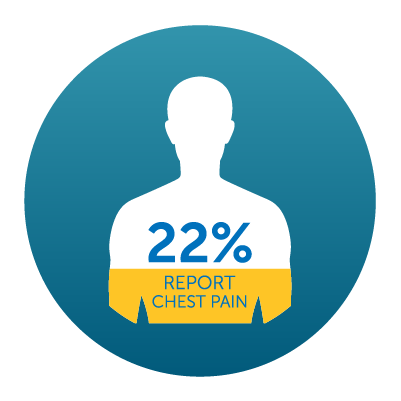 22%

REPORT CHEST PAIN